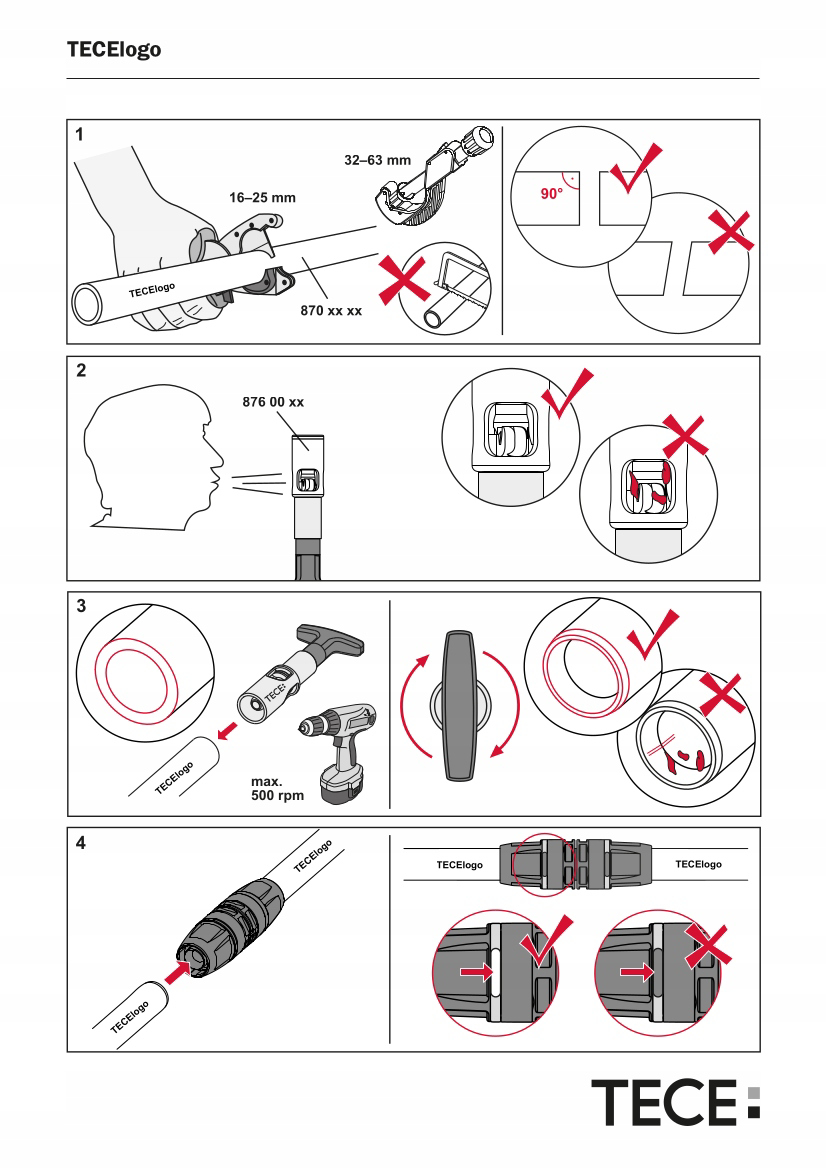 TECElogo

1

32–63 mm

16–25 mm

TECElogo

870 xx xx

90°

2

876 00 xx

3

TECE

TECElogo

max.
500 rpm

4

TECElogo

TECElogo

TECElogo

TECElogo

TECE